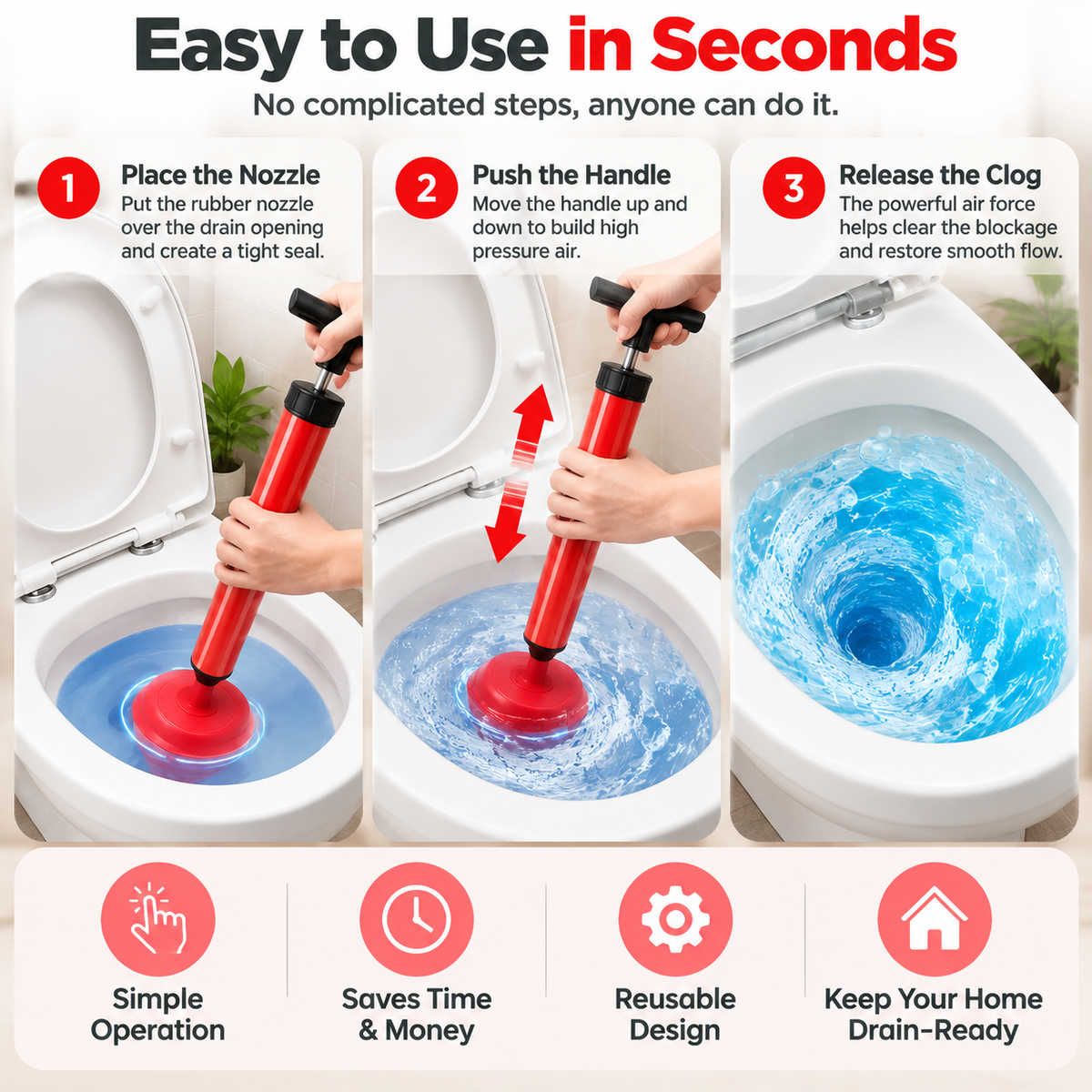 Easy to Use in Seconds

No complicated steps, anyone can do it.

1

Place the Nozzle

Put the rubber nozzle over the drain opening and create a tight seal.

2

Push the Handle

Move the handle up and down to build high pressure air.

3

Release the Clog

The powerful air force helps clear the blockage and restore smooth flow.

Simple
Operation

Saves Time
& Money

Reusable
Design

Keep Your Home
Drain-Ready