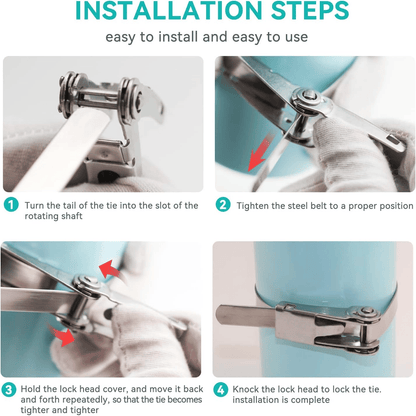 INSTALLATION STEPS

easy to install and easy to use

1 Turn the tail of the tie into the slot of the rotating shaft

2 Tighten the steel belt to a proper position

3 Hold the lock head cover, and move it back and forth repeatedly, so that the tie becomes tighter and tighter

4 Knock the lock head to lock the tie. installation is complete