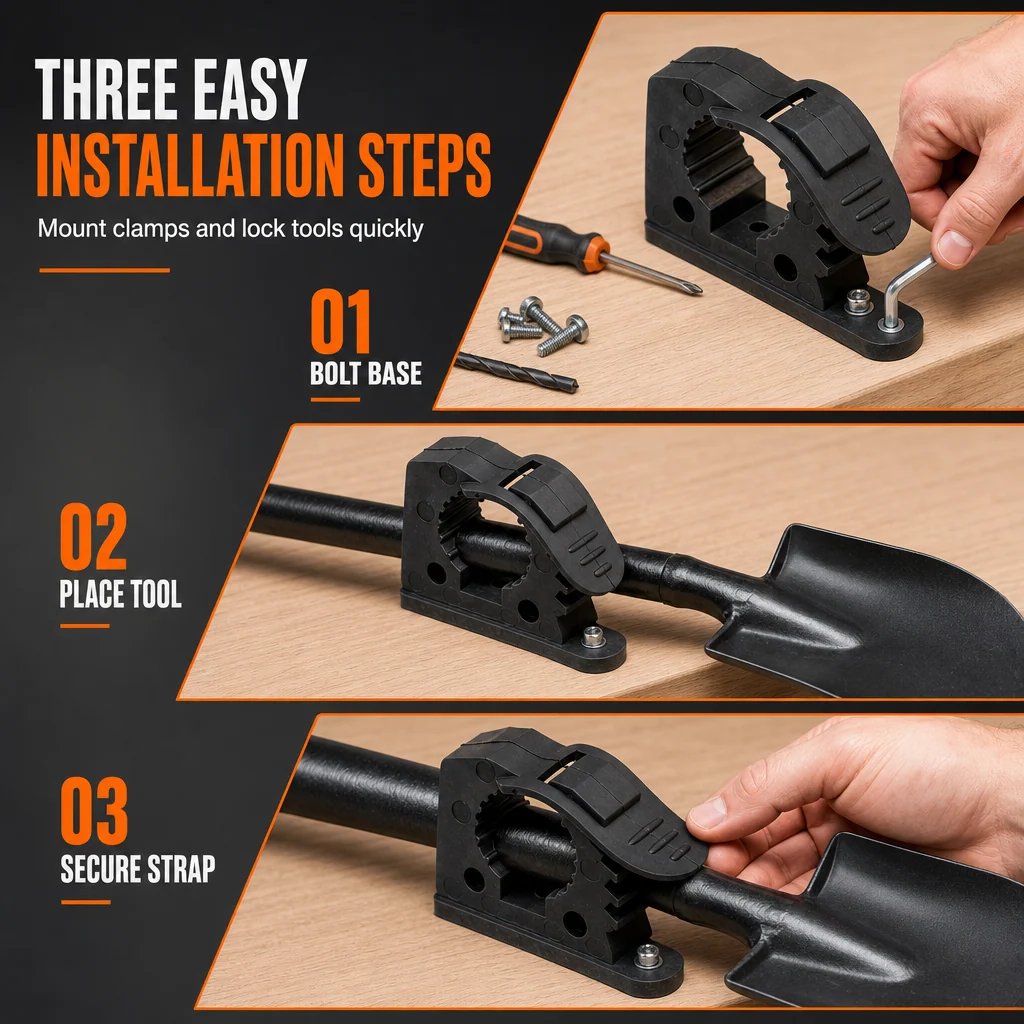 THREE EASY
INSTALLATION STEPS

Mount clamps and lock tools quickly

01
BOLT BASE

02
PLACE TOOL

03
SECURE STRAP