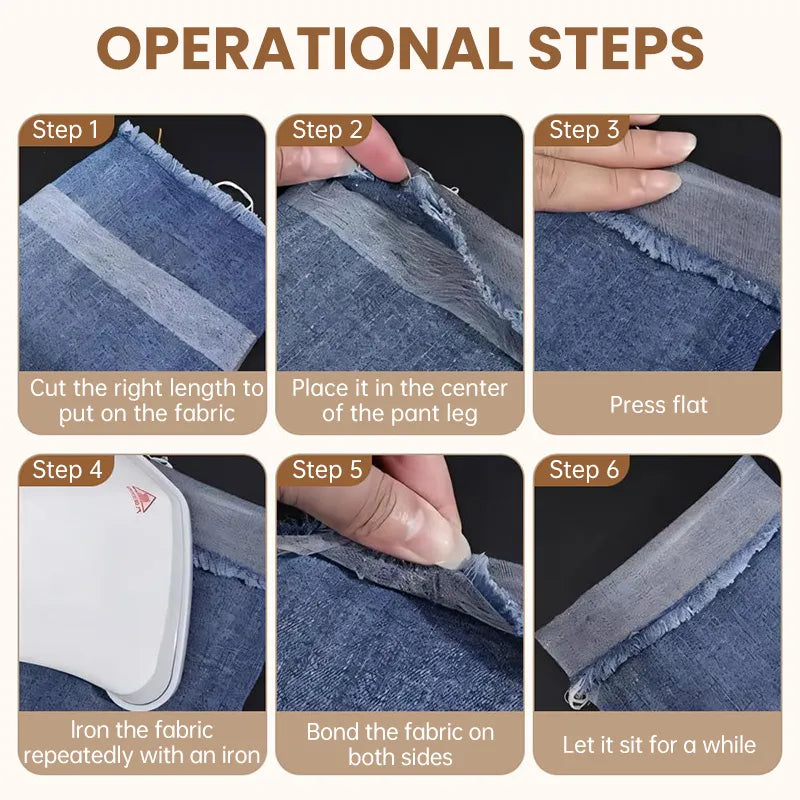 OPERATIONAL STEPS

Step 1

Cut the right length to put on the fabric

Step 2

Place it in the center of the pant leg

Step 3

Press flat

Step 4

Iron the fabric repeatedly with an iron

Step 5

Bond the fabric on both sides

Step 6

Let it sit for a while