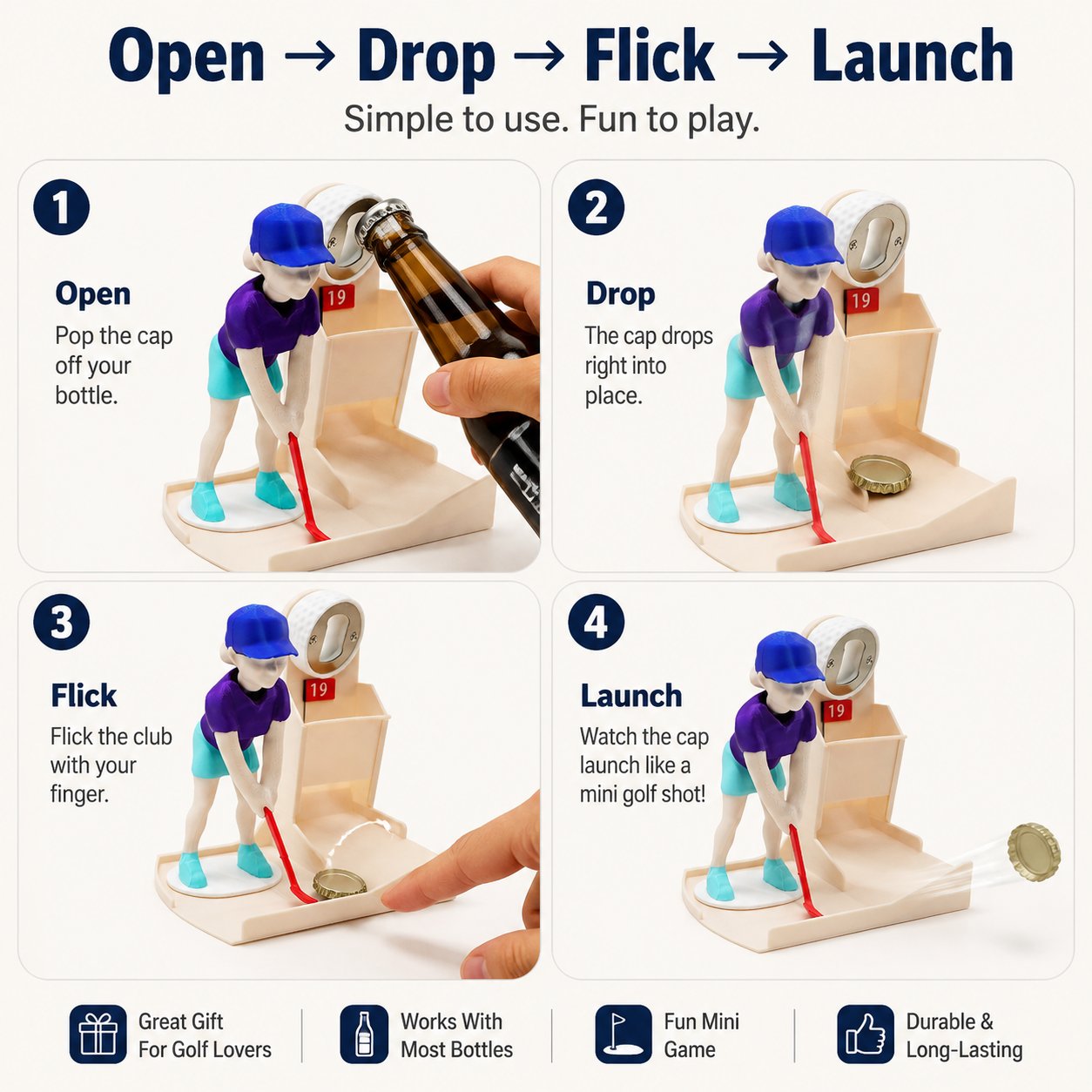 Open → Drop → Flick → Launch
Simple to use. Fun to play.

1
Open
Pop the cap off your bottle.

19

2
Drop
The cap drops right into place.

19

3
Flick
Flick the club with your finger.

19

4
Launch
Watch the cap launch like a mini golf shot!

19

Great Gift For Golf Lovers

Works With Most Bottles

Fun Mini Game

Durable & Long-Lasting