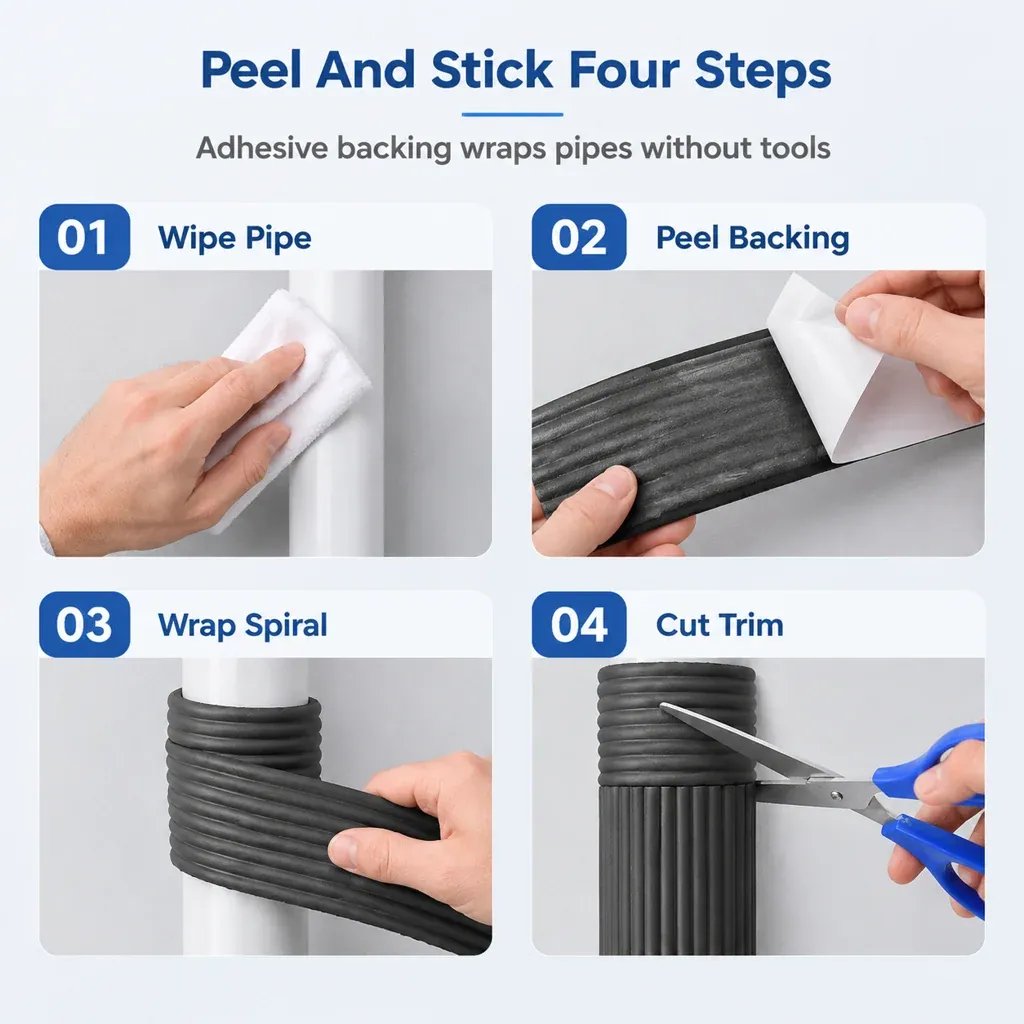 Peel And Stick Four Steps

Adhesive backing wraps pipes without tools

01 Wipe Pipe

02 Peel Backing

03 Wrap Spiral

04 Cut Trim